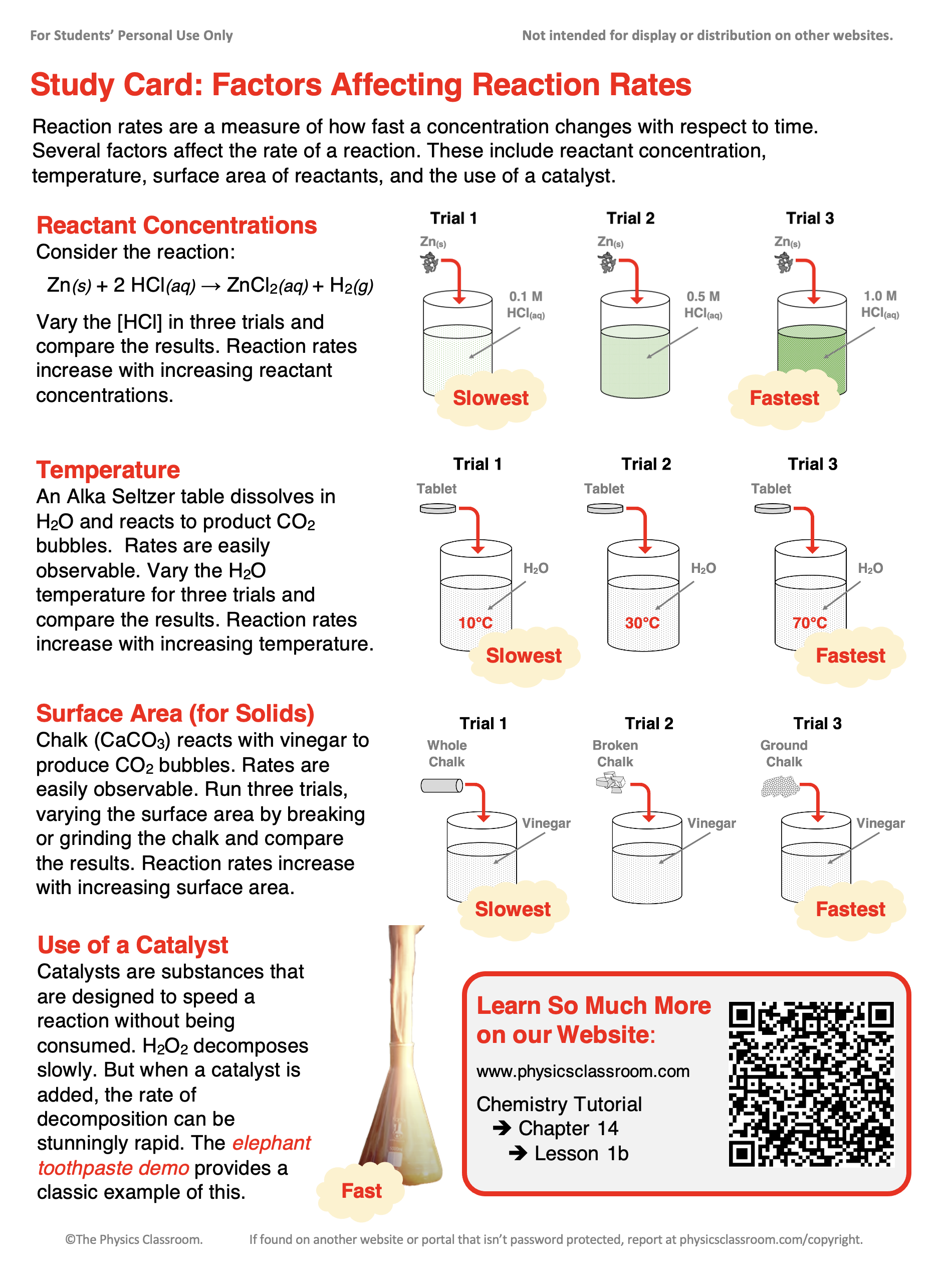 For Students' Personal Use Only

Not intended for display or distribution on other websites.

Study Card: Factors Affecting Reaction Rates

Reaction rates are a measure of how fast a concentration changes with respect to time. Several factors affect the rate of a reaction. These include reactant concentration, temperature, surface area of reactants, and the use of a catalyst.

Reactant Concentrations

Consider the reaction:

$Zn(s) + 2\ HCl(aq) \rightarrow ZnCl_2(aq) + H_2(g)$

Vary the [HCl] in three trials and compare the results. Reaction rates increase with increasing reactant concentrations.

Trial 1
$Zn_{(s)}$
0.1 M $HCl_{(aq)}$
Slowest

Trial 2
$Zn_{(s)}$
0.5 M $HCl_{(aq)}$

Trial 3
$Zn_{(s)}$
1.0 M $HCl_{(aq)}$
Fastest

Temperature

An Alka Seltzer table dissolves in $H_2O$ and reacts to product $CO_2$ bubbles. Rates are easily observable. Vary the $H_2O$ temperature for three trials and compare the results. Reaction rates increase with increasing temperature.

Trial 1
Tablet
$H_2O$
10°C
Slowest

Trial 2
Tablet
$H_2O$
30°C

Trial 3
Tablet
$H_2O$
70°C
Fastest

Surface Area (for Solids)

Chalk ($CaCO_3$) reacts with vinegar to produce $CO_2$ bubbles. Rates are easily observable. Run three trials, varying the surface area by breaking or grinding the chalk and compare the results. Reaction rates increase with increasing surface area.

Trial 1
Whole Chalk
Vinegar
Slowest

Trial 2
Broken Chalk
Vinegar

Trial 3
Ground Chalk
Vinegar
Fastest

Use of a Catalyst

Catalysts are substances that are designed to speed a reaction without being consumed. $H_2O_2$ decomposes slowly. But when a catalyst is added, the rate of decomposition can be stunningly rapid. The elephant toothpaste demo provides a classic example of this.

Fast

Learn So Much More on our Website:

www.physicsclassroom.com

Chemistry Tutorial
➔ Chapter 14
➔ Lesson 1b

©The Physics Classroom.

If found on another website or portal that isn't password protected, report at physicsclassroom.com/copyright.