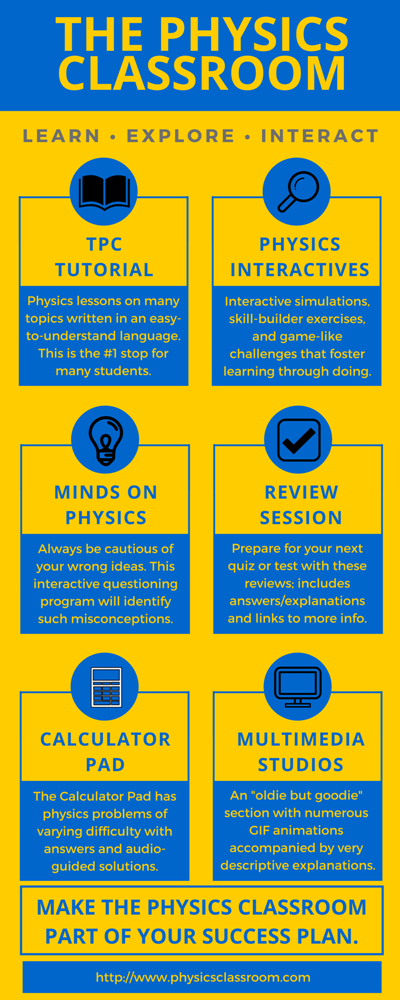 THE PHYSICS CLASSROOM

LEARN • EXPLORE • INTERACT

TPC TUTORIAL

Physics lessons on many topics written in an easy-to-understand language. This is the #1 stop for many students.

PHYSICS INTERACTIVES

Interactive simulations, skill-builder exercises, and game-like challenges that foster learning through doing.

MINDS ON PHYSICS

Always be cautious of your wrong ideas. This interactive questioning program will identify such misconceptions.

REVIEW SESSION

Prepare for your next quiz or test with these reviews; includes answers/explanations and links to more info.

CALCULATOR PAD

The Calculator Pad has physics problems of varying difficulty with answers and audio-guided solutions.

MULTIMEDIA STUDIOS

An "oldie but goodie" section with numerous GIF animations accompanied by very descriptive explanations.

MAKE THE PHYSICS CLASSROOM PART OF YOUR SUCCESS PLAN.

http://www.physicsclassroom.com